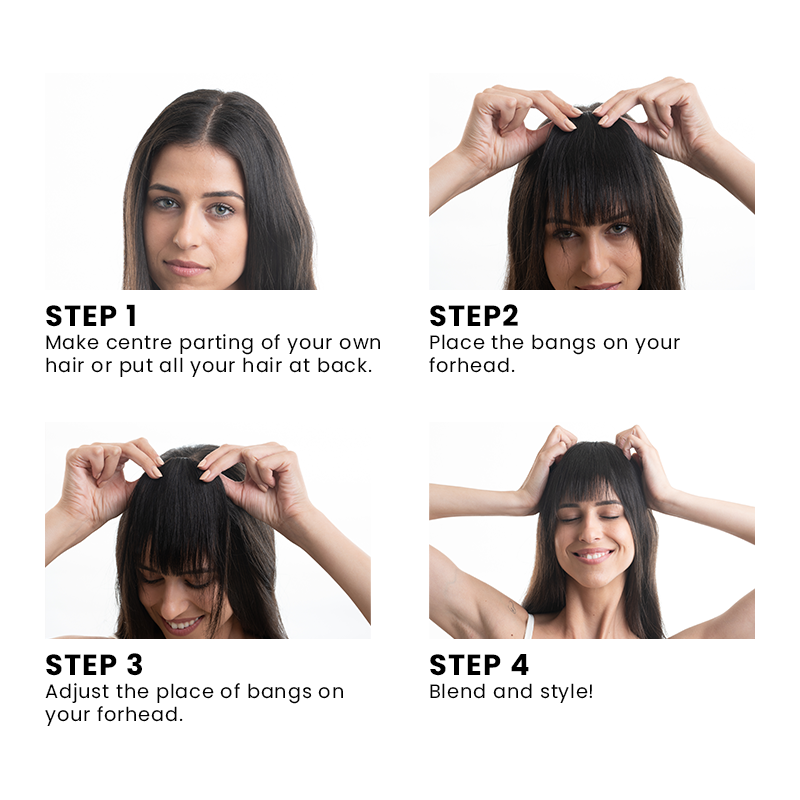 STEP 1
Make centre parting of your own hair or put all your hair at back.

STEP2
Place the bangs on your forhead.

STEP 3
Adjust the place of bangs on your forhead.

STEP 4
Blend and style!